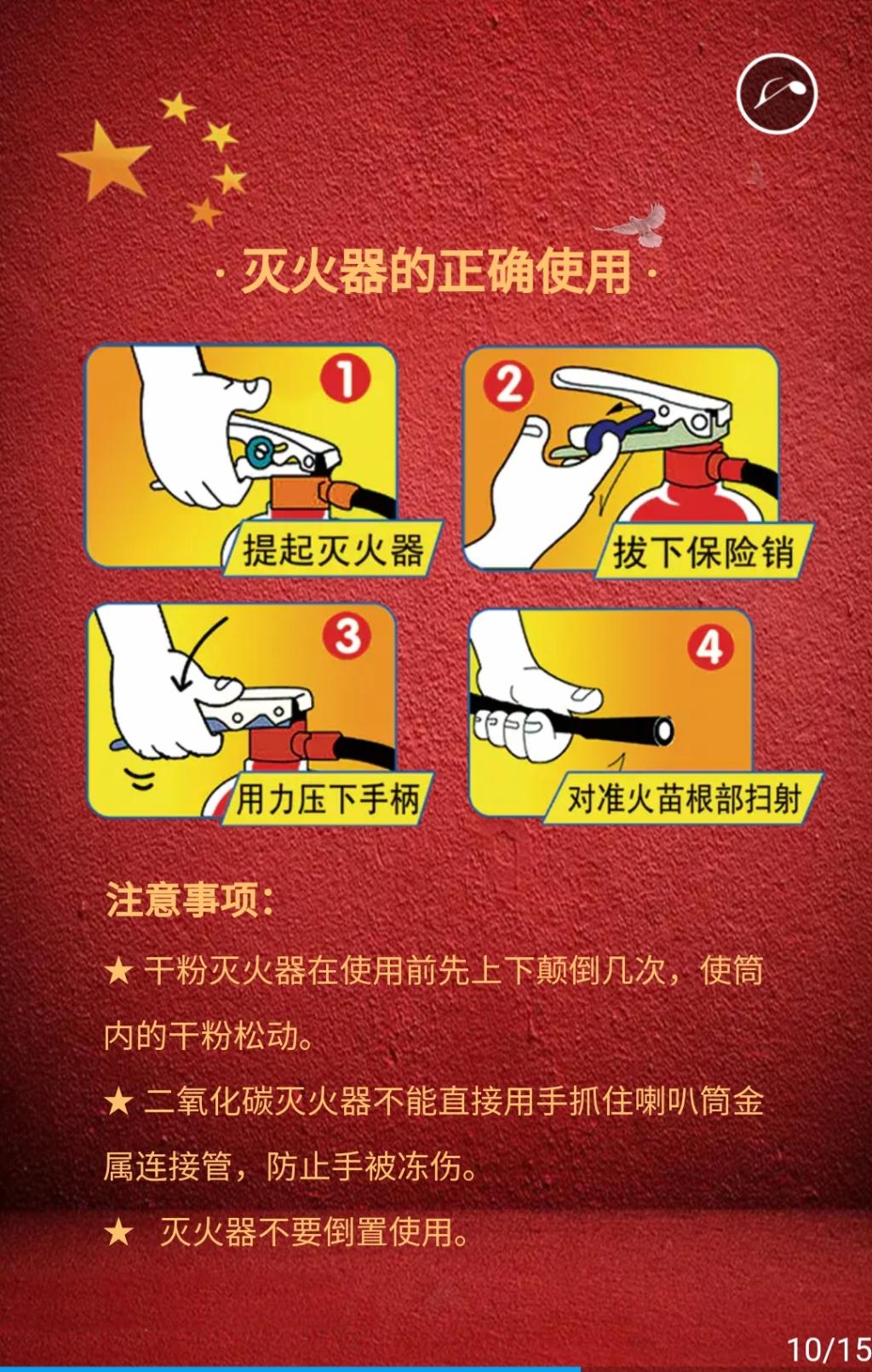 · 灭火器的正确使用 ·

1
提起灭火器

2
拔下保险销

3
用力压下手柄

4
对准火苗根部扫射

注意事项：

★ 干粉灭火器在使用前先上下颠倒几次，使筒内的干粉松动。

★ 二氧化碳灭火器不能直接用手抓住喇叭筒金属连接管，防止手被冻伤。

★ 灭火器不要倒置使用。

10/15